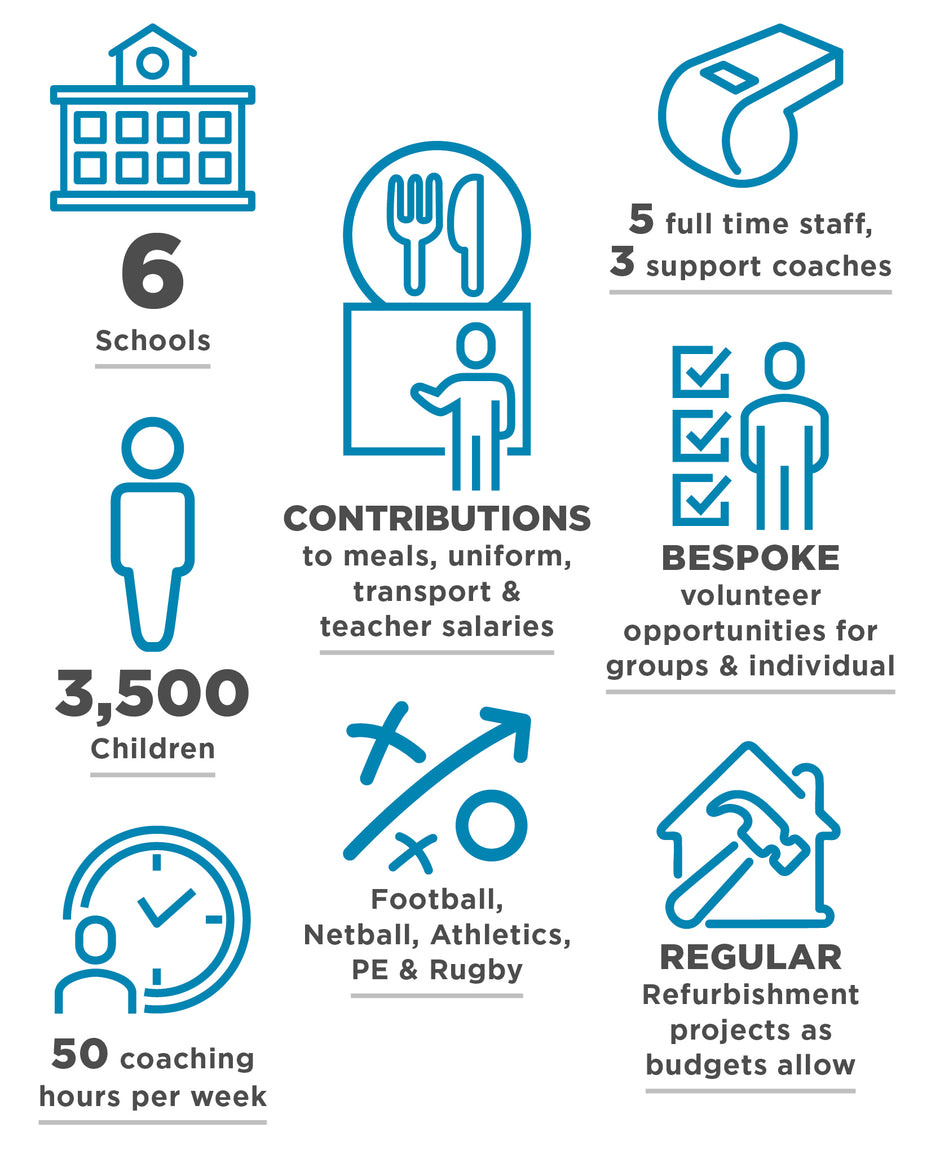 6
Schools

3,500
Children

50 coaching hours per week

CONTRIBUTIONS
to meals, uniform, transport & teacher salaries

Football, Netball, Athletics, PE & Rugby

5 full time staff,
3 support coaches

BESPOKE
volunteer opportunities for groups & individual

REGULAR
Refurbishment projects as budgets allow